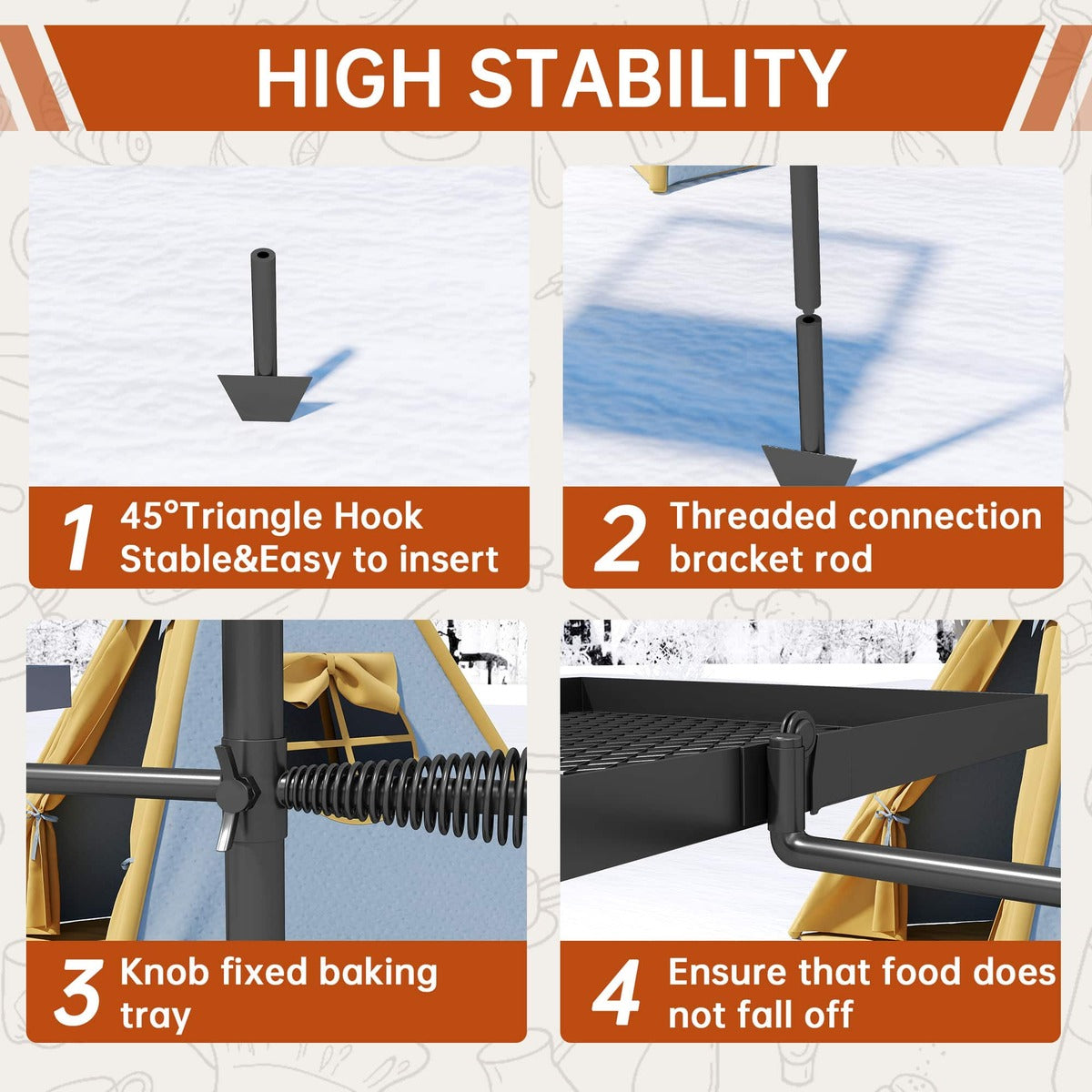 HIGH STABILITY

1 45°Triangle Hook Stable&Easy to insert

2 Threaded connection bracket rod

3 Knob fixed baking tray

4 Ensure that food does not fall off